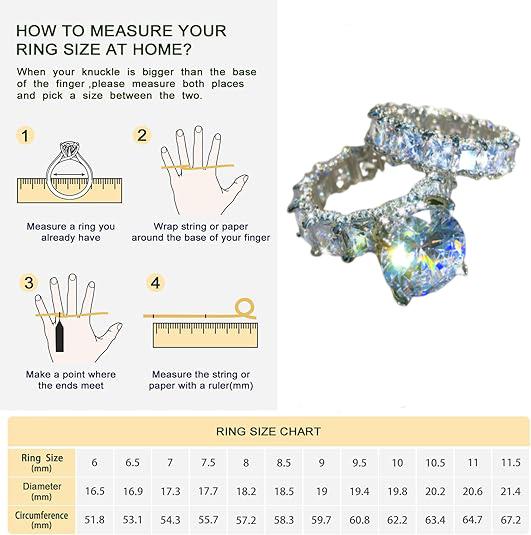 HOW TO MEASURE YOUR RING SIZE AT HOME?

When your knuckle is bigger than the base of the finger ,please measure both places and pick a size between the two.

1

Measure a ring you already have

2

Wrap string or paper around the base of your finger

3

Make a point where the ends meet

4

Measure the string or paper with a ruler(mm)

RING SIZE CHART

| Ring Size (mm) | 6 | 6.5 | 7 | 7.5 | 8 | 8.5 | 9 | 9.5 | 10 | 10.5 | 11 | 11.5 |
|---|---|---|---|---|---|---|---|---|---|---|---|---|
| Diameter (mm) | 16.5 | 16.9 | 17.3 | 17.7 | 18.2 | 18.5 | 19 | 19.4 | 19.8 | 20.2 | 20.6 | 21.4 |
| Circumference (mm) | 51.8 | 53.1 | 54.3 | 55.7 | 57.2 | 58.3 | 59.7 | 60.8 | 62.2 | 63.4 | 64.7 | 67.2 |